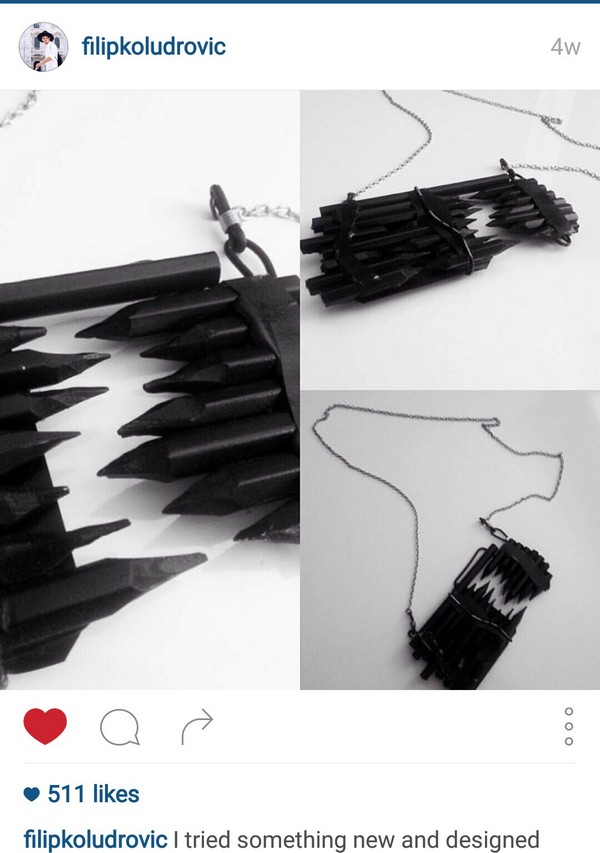 filipkoludrovic

4w

511 likes

filipkoludrovic I tried something new and designed