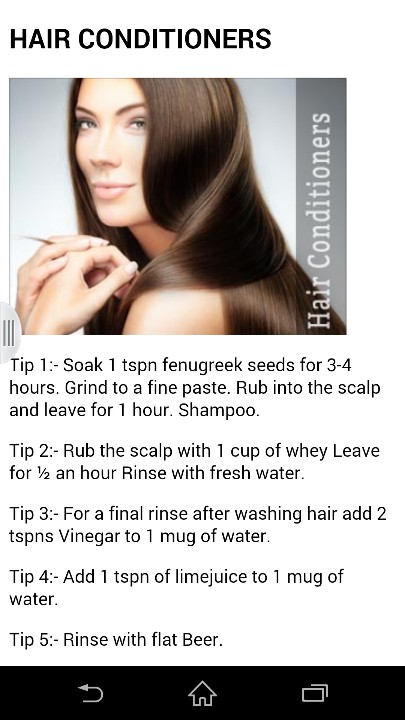 HAIR CONDITIONERS

Hair Conditioners

Tip 1:- Soak 1 tspn fenugreek seeds for 3-4 hours. Grind to a fine paste. Rub into the scalp and leave for 1 hour. Shampoo.

Tip 2:- Rub the scalp with 1 cup of whey Leave for ½ an hour Rinse with fresh water.

Tip 3:- For a final rinse after washing hair add 2 tspns Vinegar to 1 mug of water.

Tip 4:- Add 1 tspn of limejuice to 1 mug of water.

Tip 5:- Rinse with flat Beer.